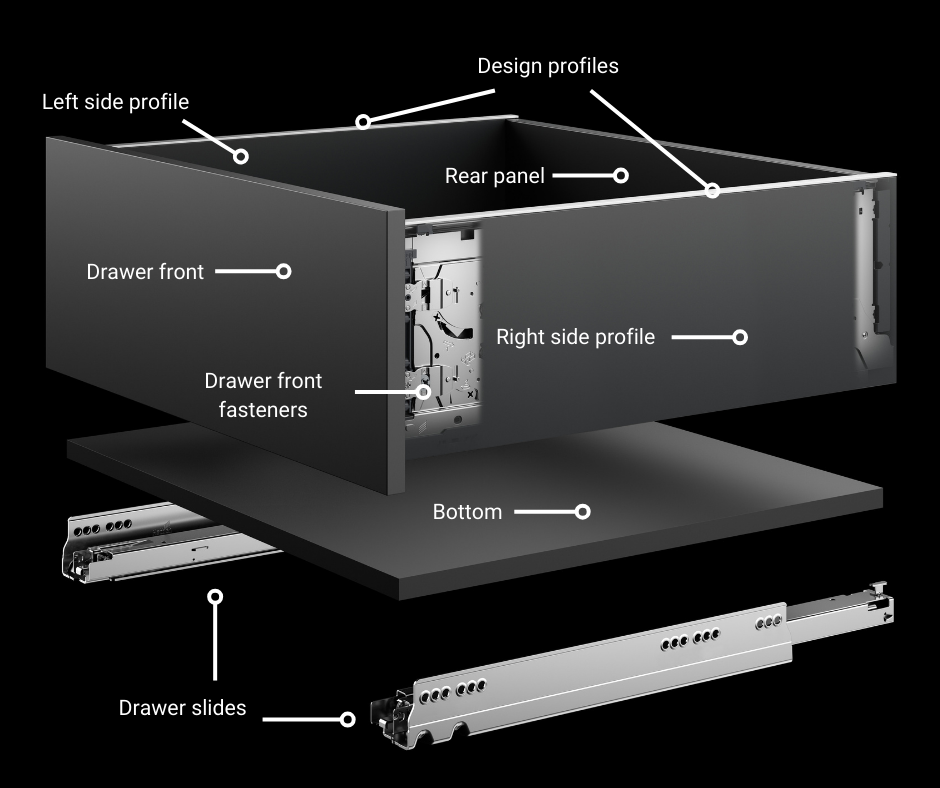 Design profiles

Left side profile

Rear panel

Drawer front

Right side profile

Drawer front fasteners

Bottom

Drawer slides